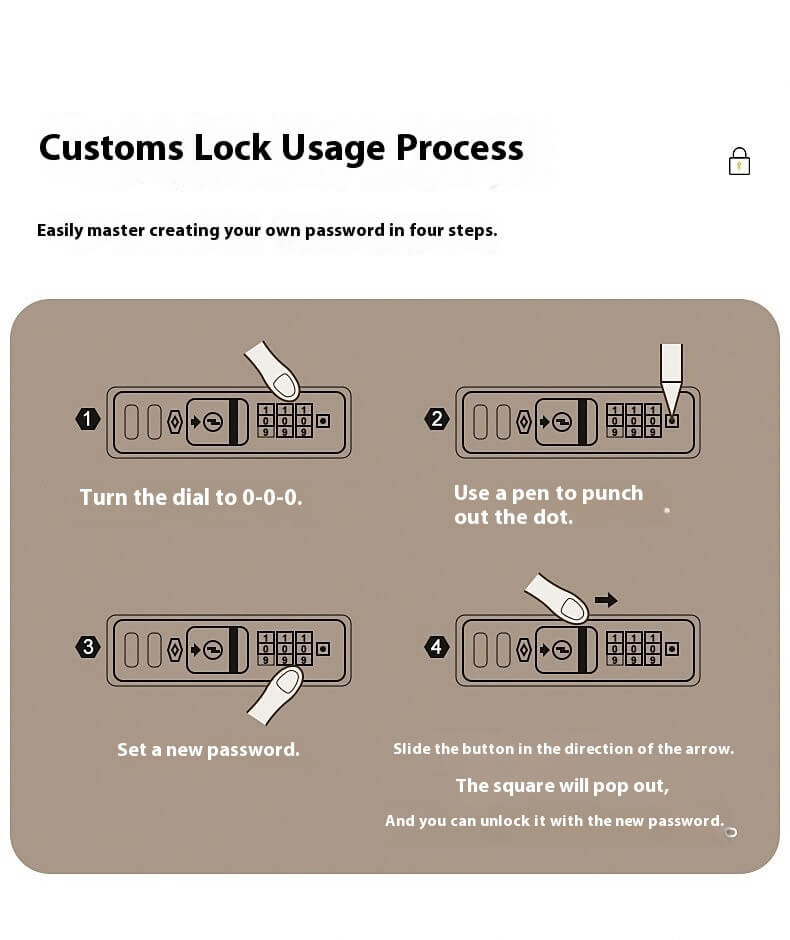 Customs Lock Usage Process

Easily master creating your own password in four steps.

1

1 1 1
0 0 0
9 9 9

Turn the dial to 0-0-0.

2

1 1 1
0 0 0
9 9 9

Use a pen to punch out the dot.

3

1 1 1
0 0 0
9 9 9

Set a new password.

4

1 1 1
0 0 0
9 9 9

Slide the button in the direction of the arrow.

The square will pop out,

And you can unlock it with the new password.